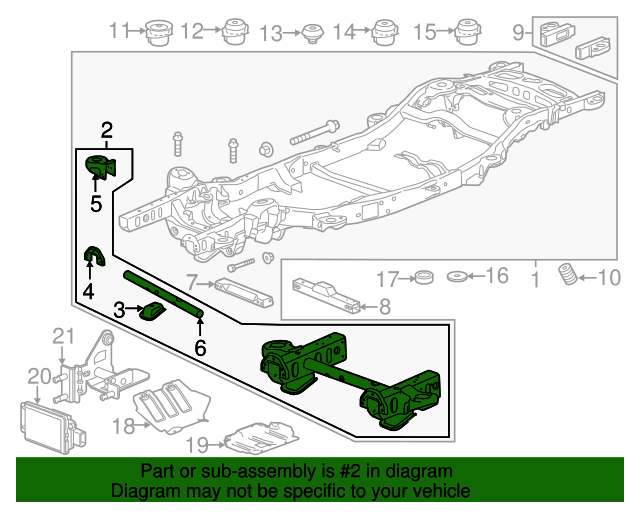 11 12 13 14 15 9

2

5

4

3

6

7

17 16 1 10

8

21

20

18

19

Part or sub-assembly is #2 in diagram
Diagram may not be specific to your vehicle