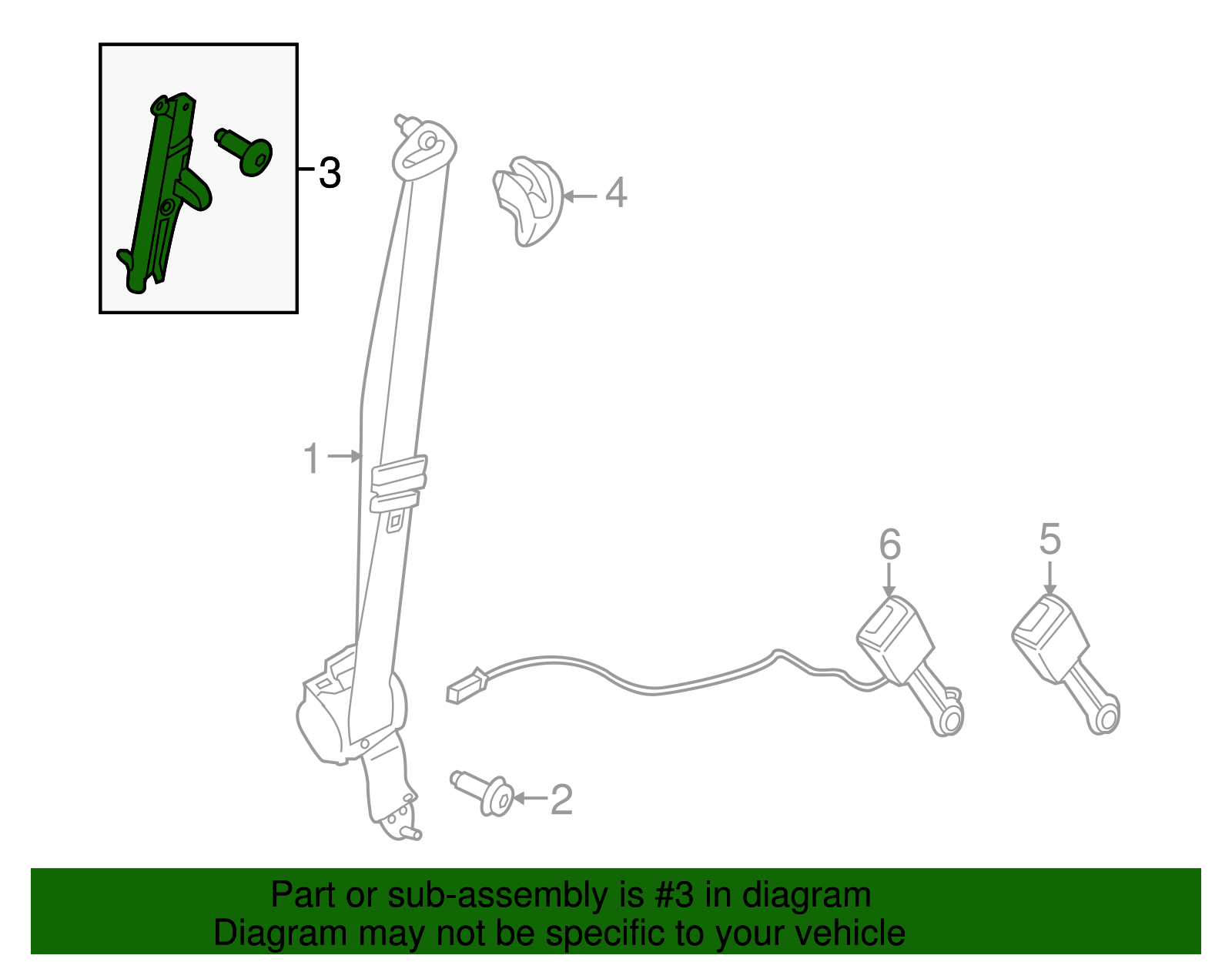 3
4
1
6
5
2

Part or sub-assembly is #3 in diagram
Diagram may not be specific to your vehicle