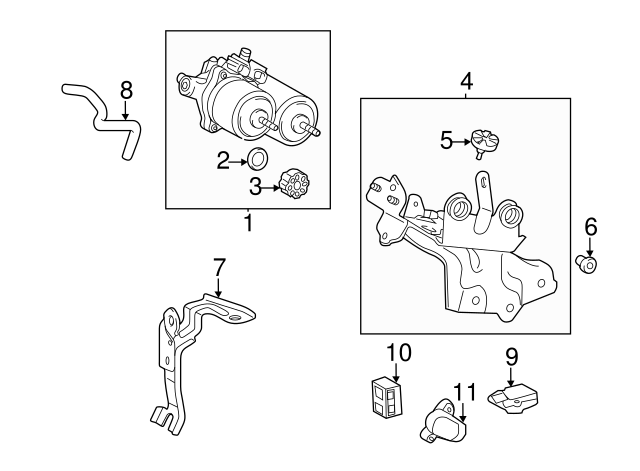 8
2
3
1
4
5
6
7
10
9
11