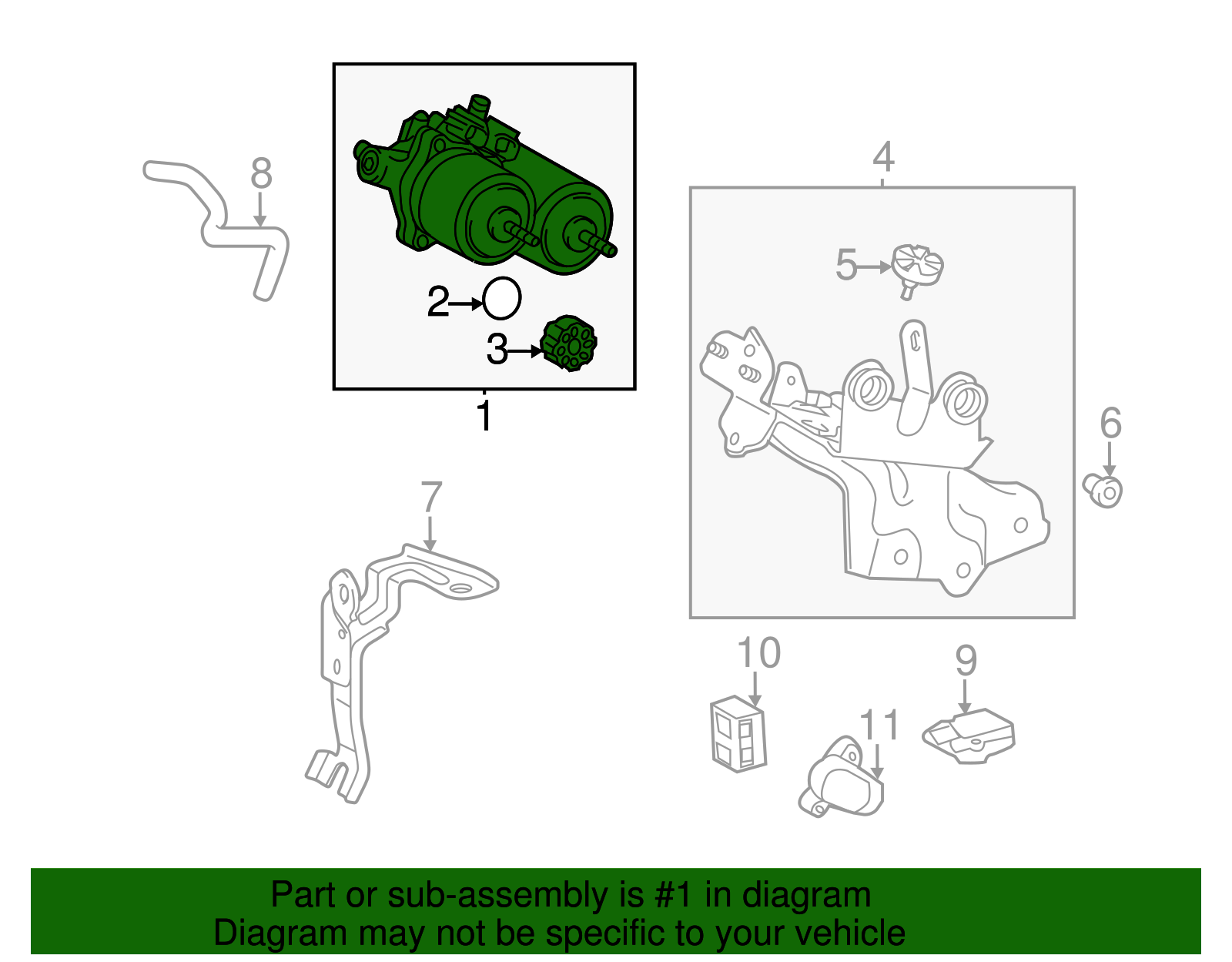 8
2
3
1
4
5
6
7
10
9
11

Part or sub-assembly is #1 in diagram
Diagram may not be specific to your vehicle