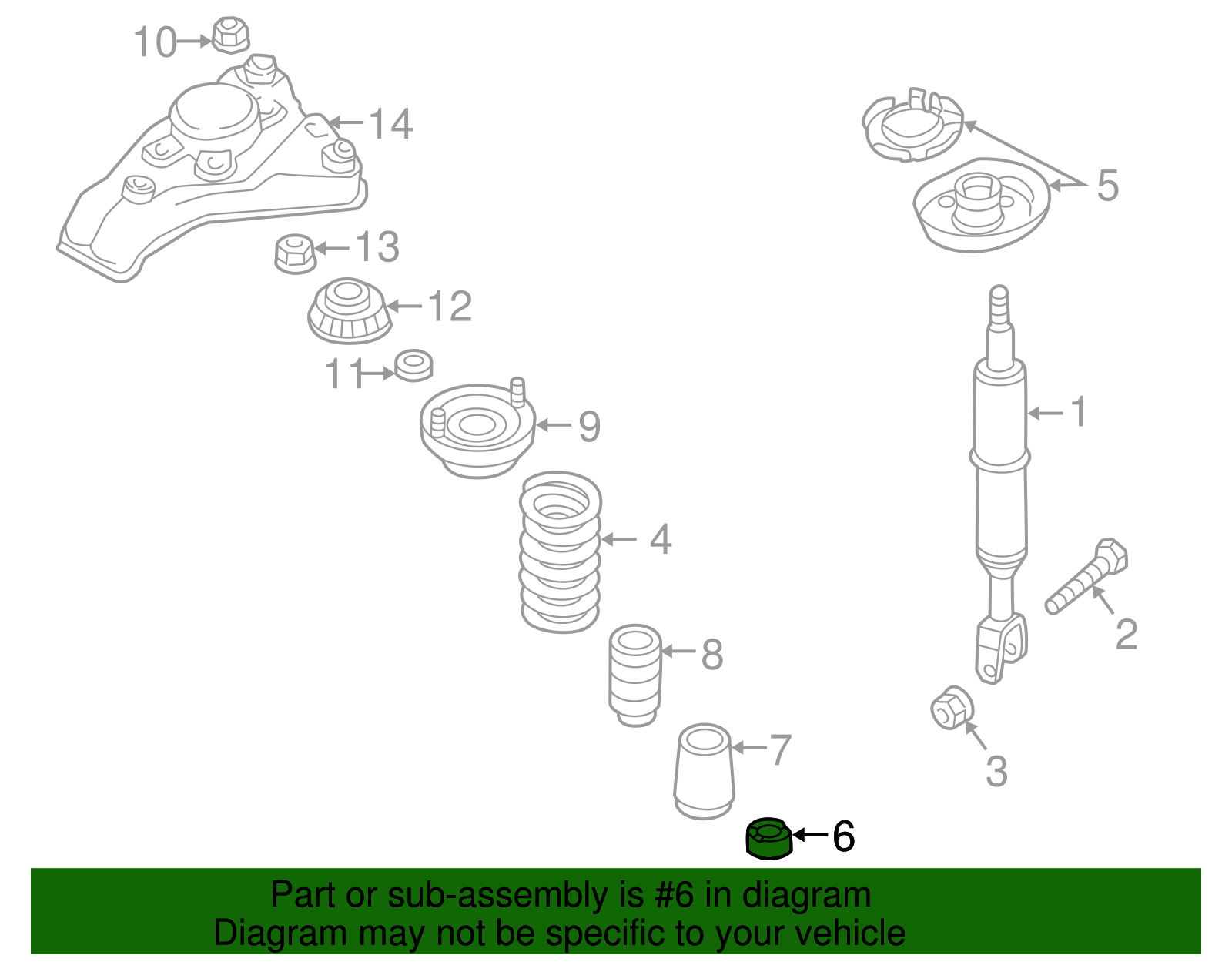 10
14
5
13
12
11
9
1
4
2
8
3
7
6

Part or sub-assembly is #6 in diagram
Diagram may not be specific to your vehicle