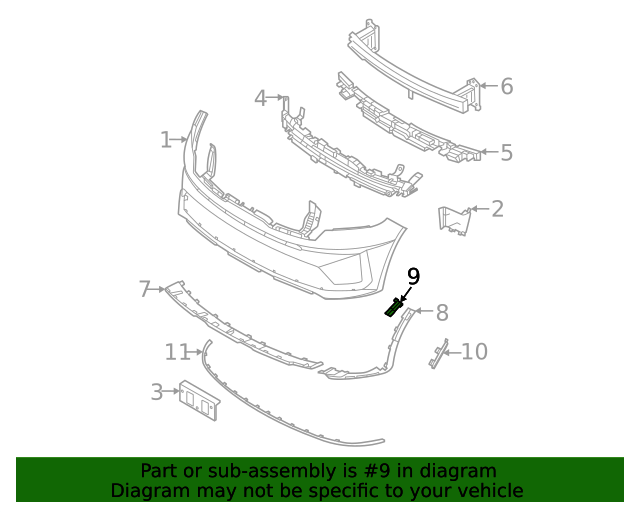 6
4
5
1
2
9
7
8
11
10
3

Part or sub-assembly is #9 in diagram
Diagram may not be specific to your vehicle