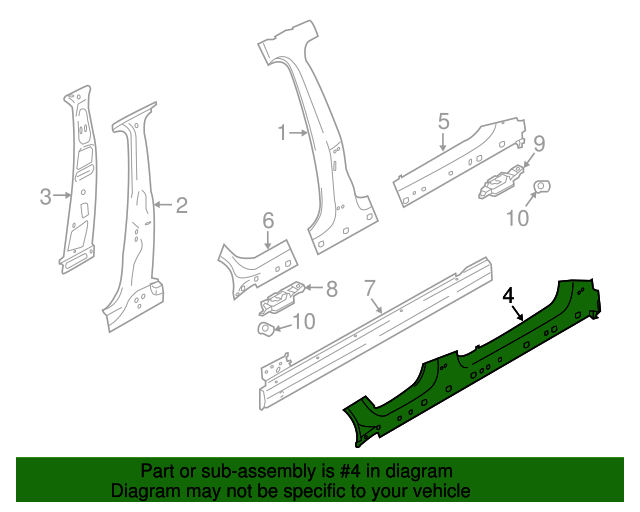 1
5
9
3
2
10
6
8
7
4
10

Part or sub-assembly is #4 in diagram
Diagram may not be specific to your vehicle