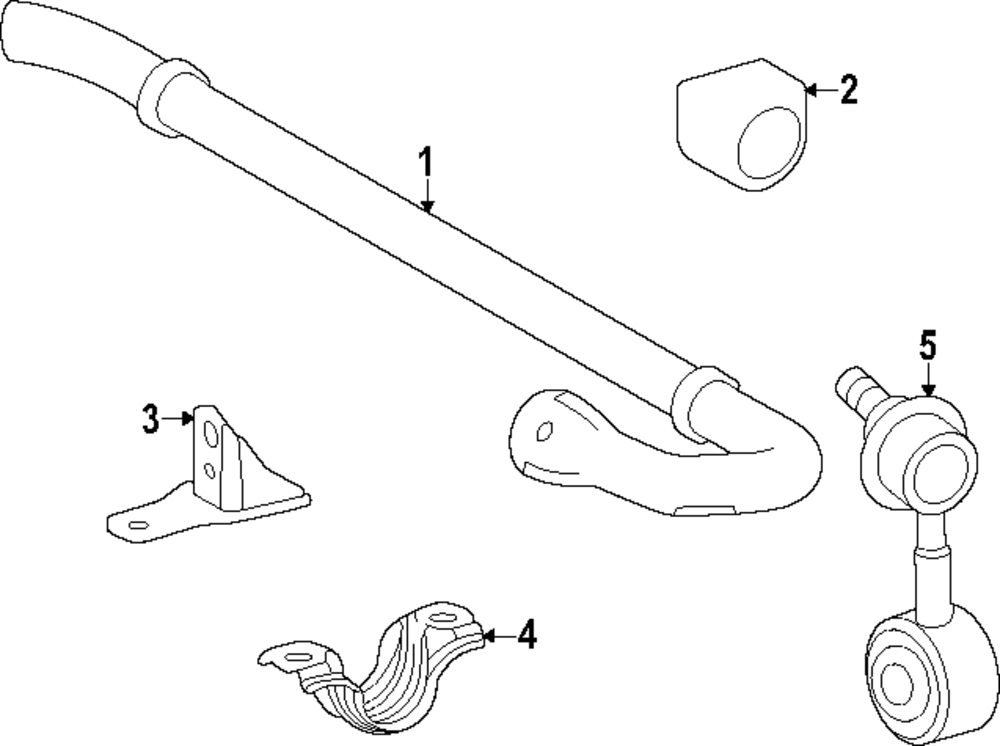 1
2
5
3
4