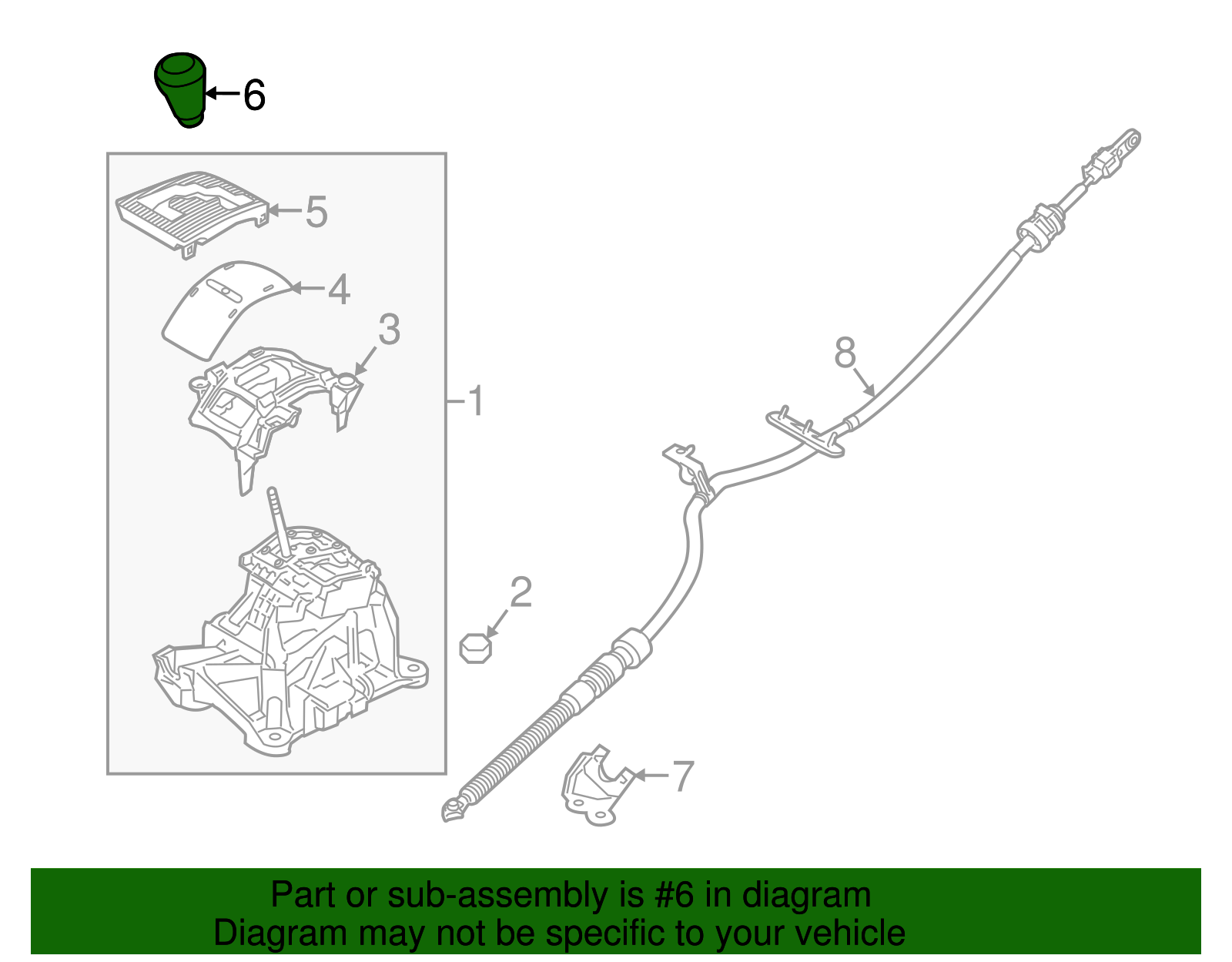 6
5
4
3
1
8
2
7

Part or sub-assembly is #6 in diagram
Diagram may not be specific to your vehicle