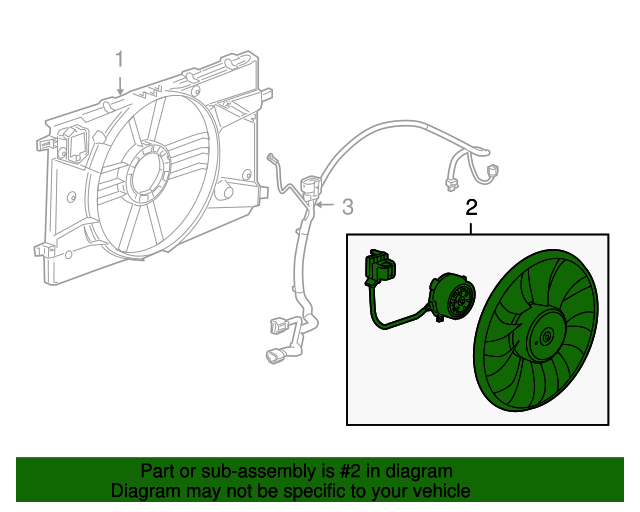 1
3
2

Part or sub-assembly is #2 in diagram
Diagram may not be specific to your vehicle