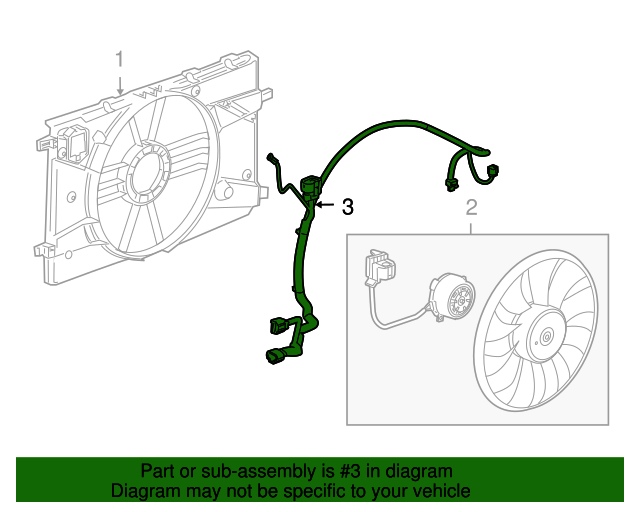 1

3

2

Part or sub-assembly is #3 in diagram
Diagram may not be specific to your vehicle