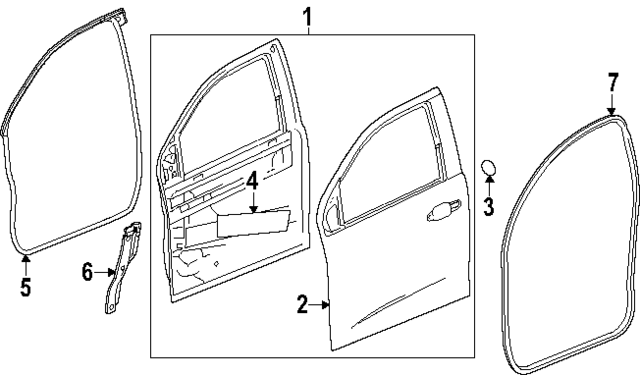 1
7
4
3
5
6
2