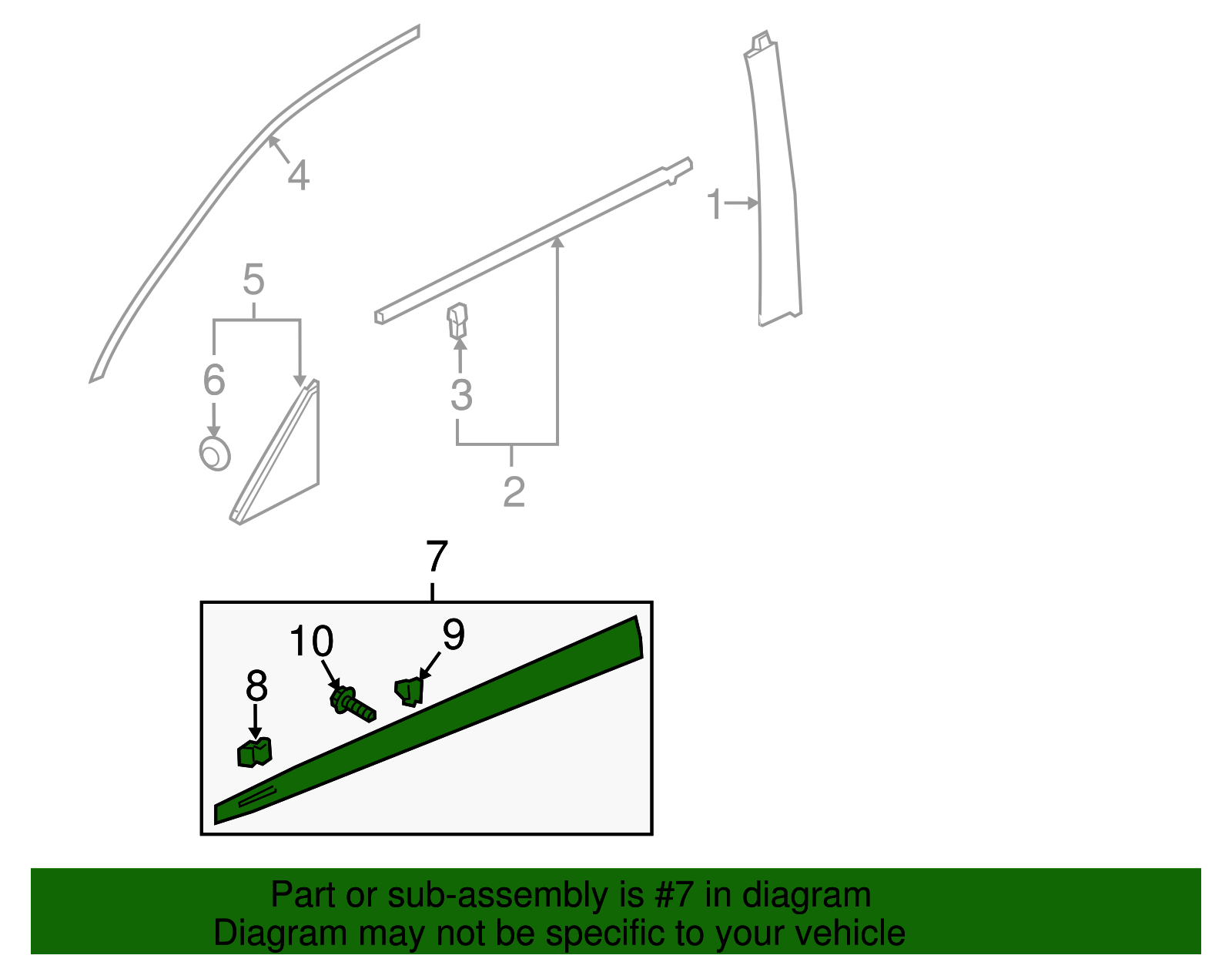 4
1
5
6
3
2
7
10
9
8

Part or sub-assembly is #7 in diagram
Diagram may not be specific to your vehicle