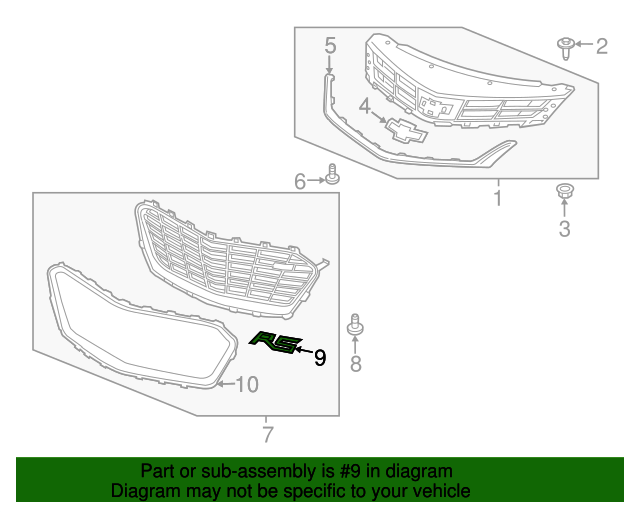 5
2
4
6
1
3
RS
9
8
10
7

Part or sub-assembly is #9 in diagram
Diagram may not be specific to your vehicle