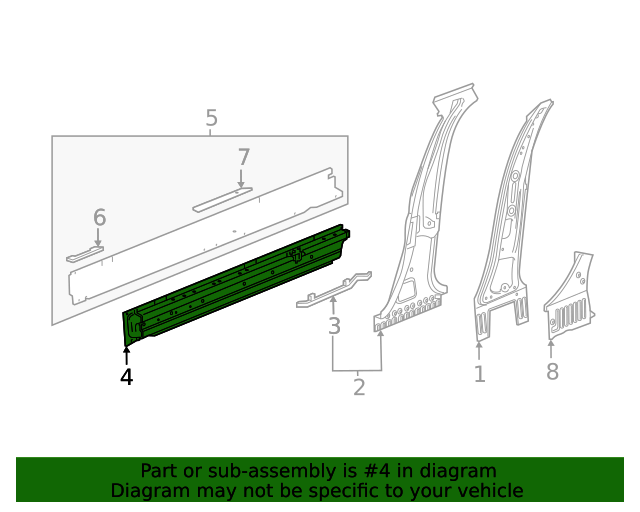 5
7
6
4
3
2
1
8

Part or sub-assembly is #4 in diagram
Diagram may not be specific to your vehicle