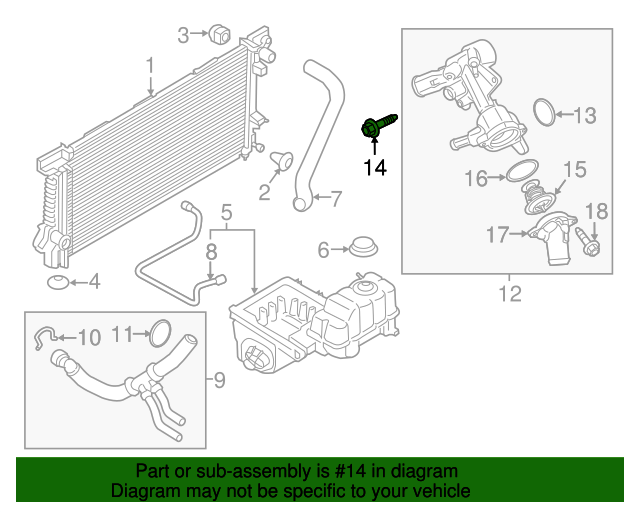 3
1
2
7
14
13
16
15
18
17
12
5
8
6
4
10
11
9

Part or sub-assembly is #14 in diagram
Diagram may not be specific to your vehicle