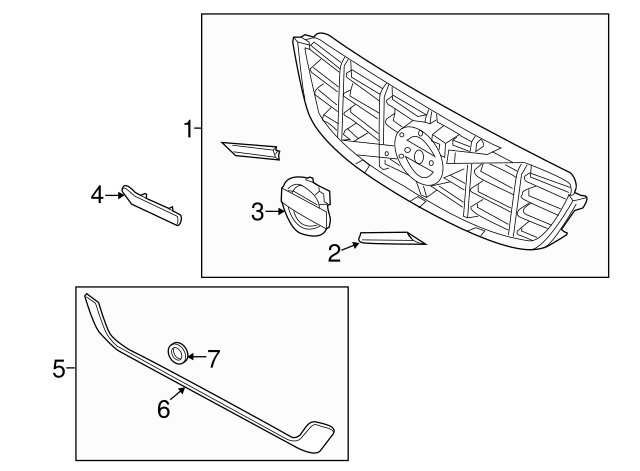 1
4
3
2
5
7
6