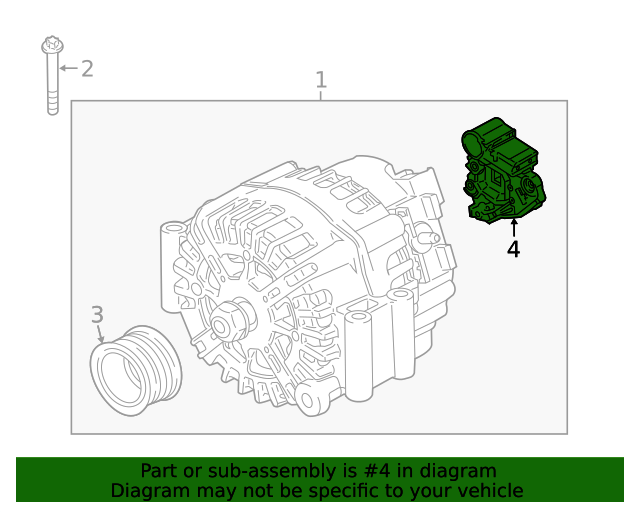 2
1
4
3

Part or sub-assembly is #4 in diagram
Diagram may not be specific to your vehicle