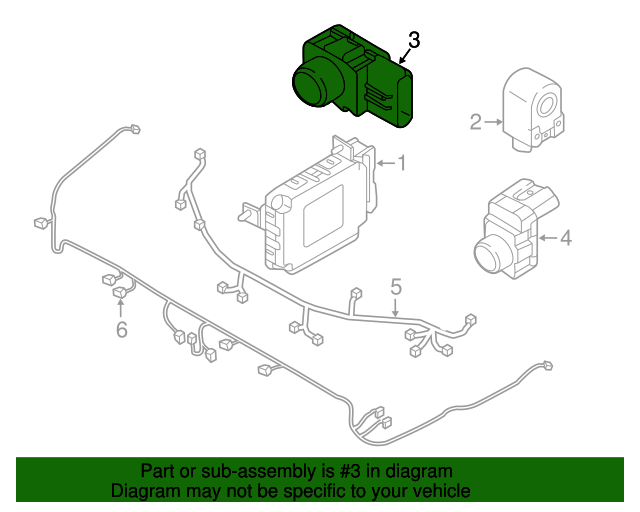 3
2
1
4
5
6

Part or sub-assembly is #3 in diagram
Diagram may not be specific to your vehicle