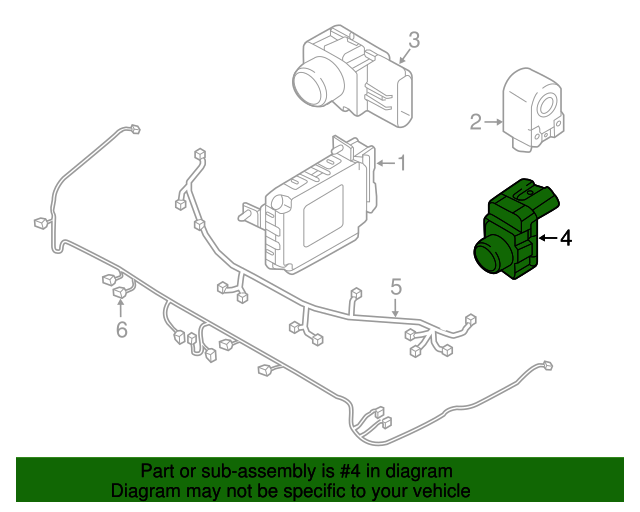 3

2

1

4

5

6

Part or sub-assembly is #4 in diagram
Diagram may not be specific to your vehicle