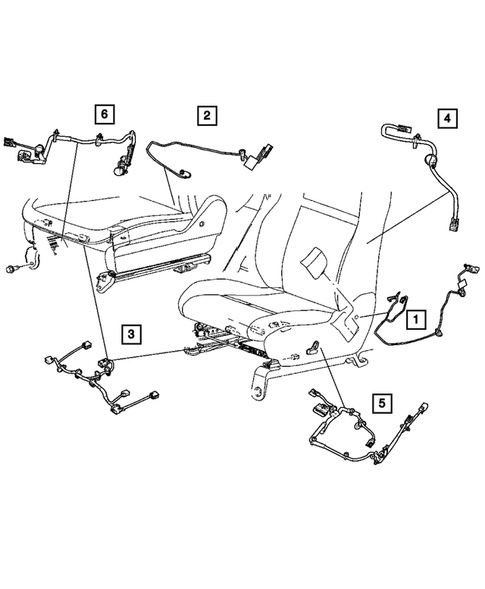 6
2
4
1
3
5