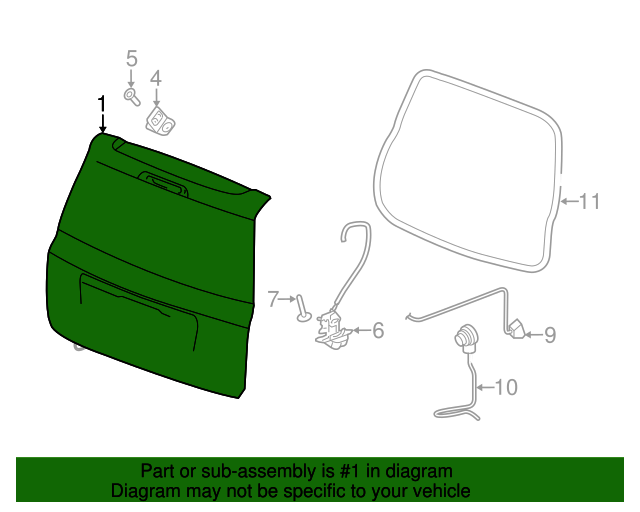 5
4
1
11
7
6
9
10

Part or sub-assembly is #1 in diagram
Diagram may not be specific to your vehicle