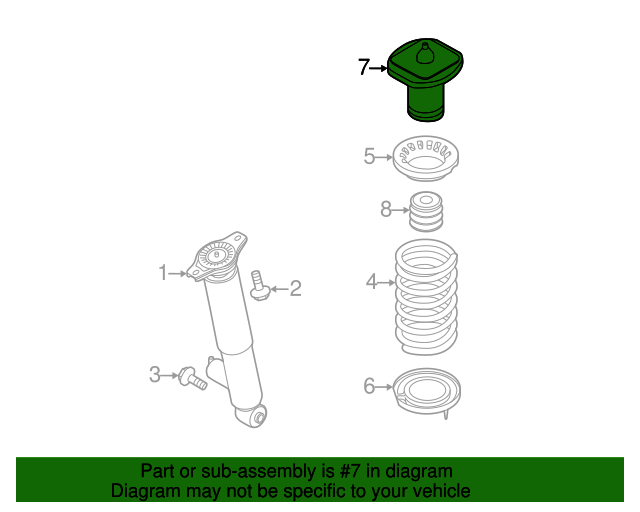 7
5
8
1
2
4
3
6

Part or sub-assembly is #7 in diagram
Diagram may not be specific to your vehicle