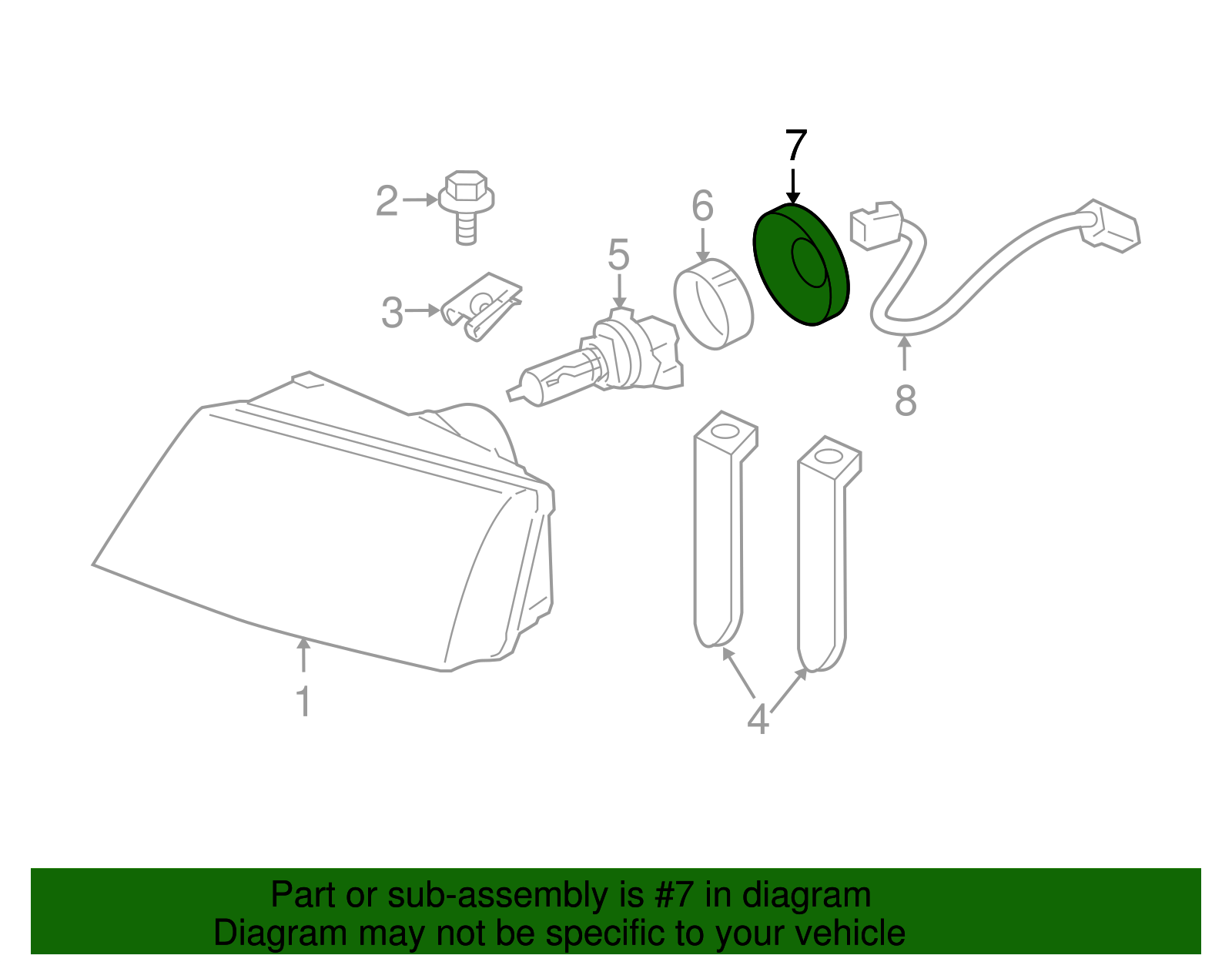 7
2
6
5
3
8
1
4

Part or sub-assembly is #7 in diagram
Diagram may not be specific to your vehicle