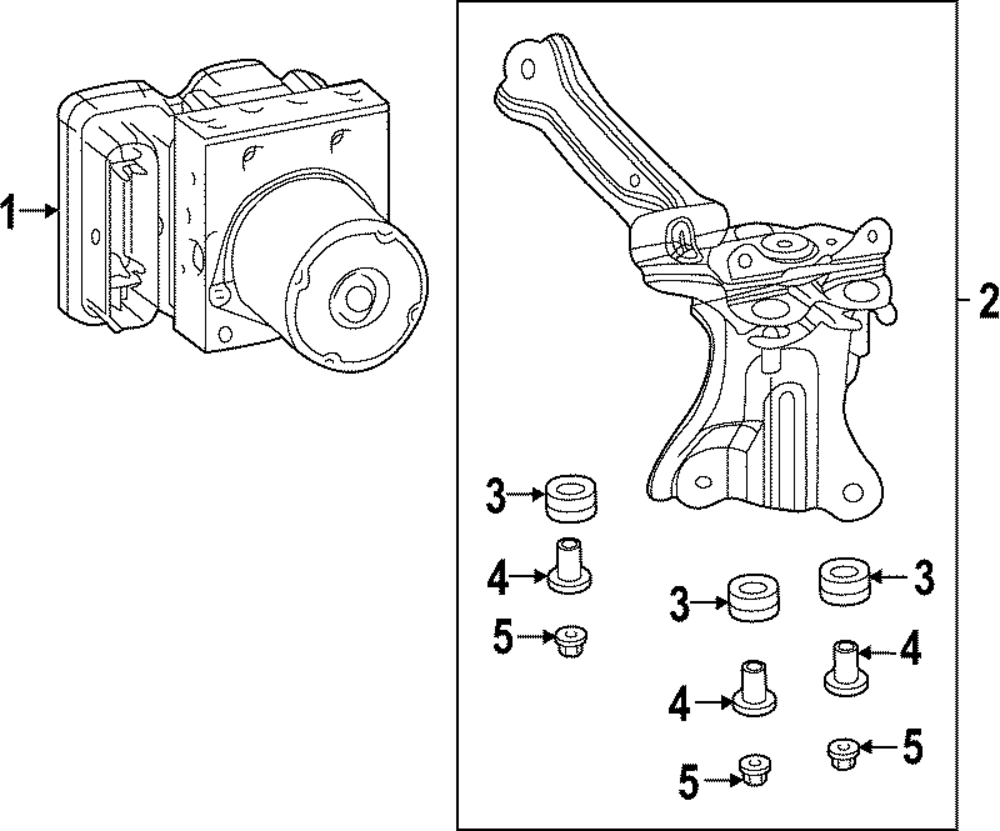 1
2
3
4
5
3
3
4
4
5
5