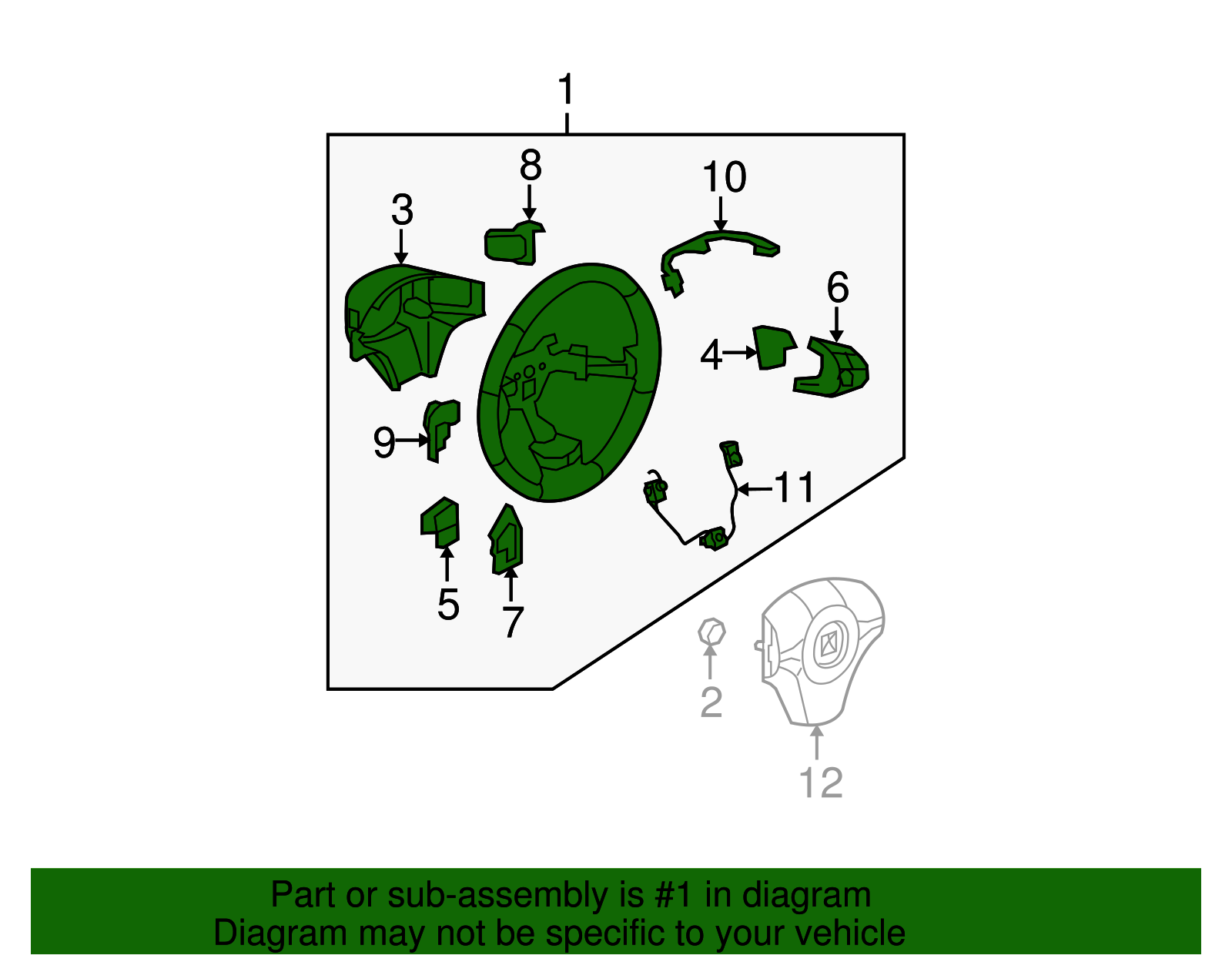 1
8
10
3
6
4
9
11
5
7
2
12

Part or sub-assembly is #1 in diagram
Diagram may not be specific to your vehicle