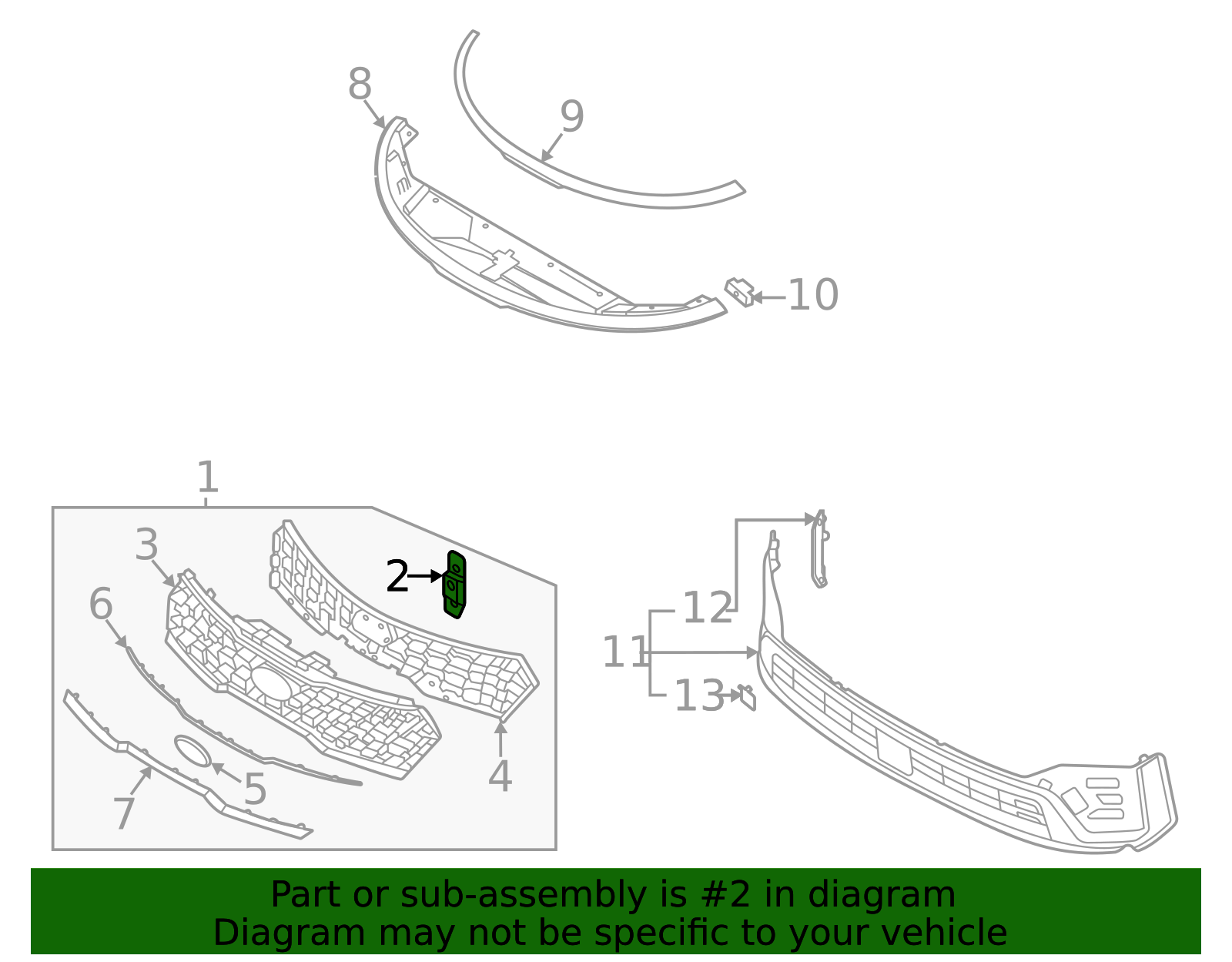 8
9
10
1
3
2
6
4
5
7
12
11
13

Part or sub-assembly is #2 in diagram
Diagram may not be specific to your vehicle