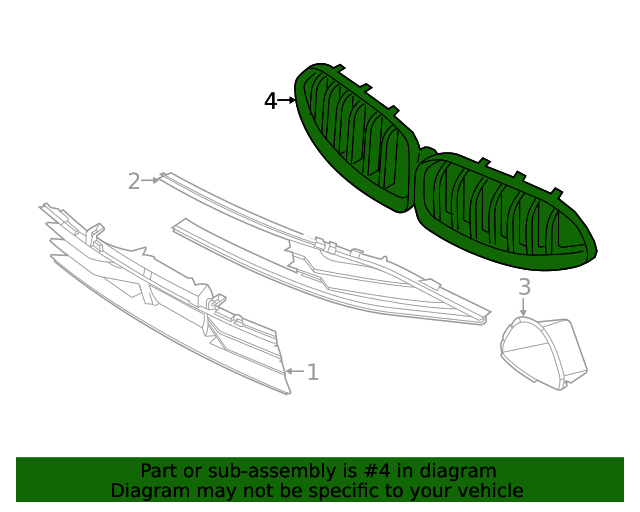 4
2
3
1

Part or sub-assembly is #4 in diagram
Diagram may not be specific to your vehicle