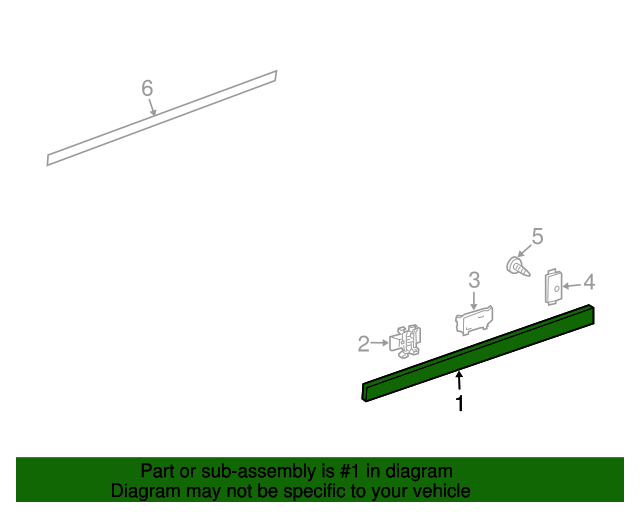 6

5

3

4

2

1

Part or sub-assembly is #1 in diagram
Diagram may not be specific to your vehicle