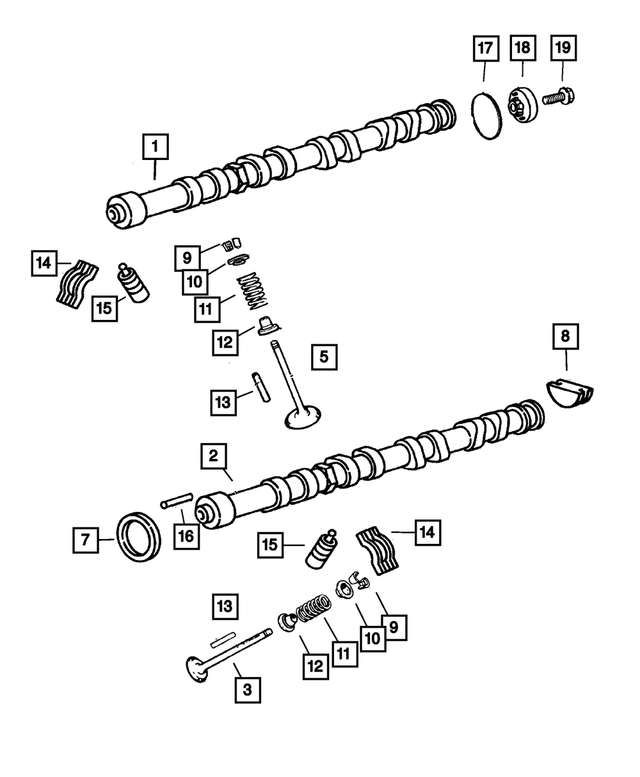 17
18
19
1
14
9
10
15
11
12
5
8
13
2
7
16
15
14
13
9
10
11
12
3