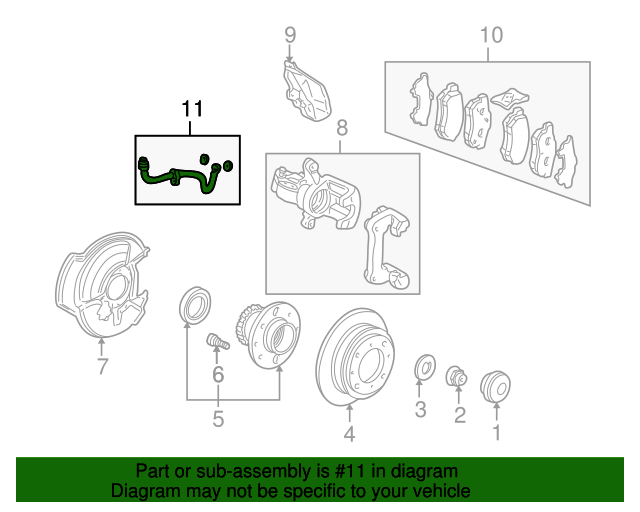 9
10
11
8
7
6
5
4
3
2
1

Part or sub-assembly is #11 in diagram
Diagram may not be specific to your vehicle