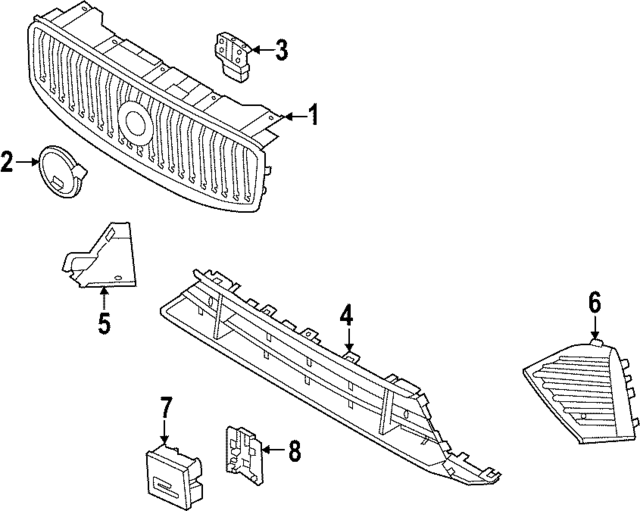 3
1
2
5
4
6
7
8