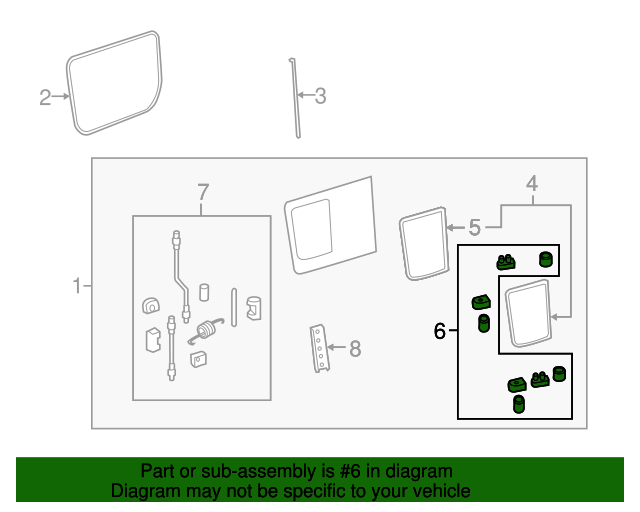 2
3
1
7
4
5
6
8

Part or sub-assembly is #6 in diagram
Diagram may not be specific to your vehicle