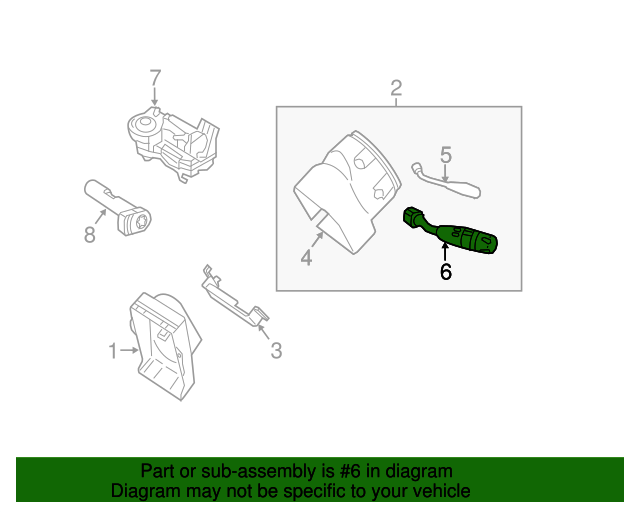 7

2

5

8

4

6

1

3

Part or sub-assembly is #6 in diagram
Diagram may not be specific to your vehicle