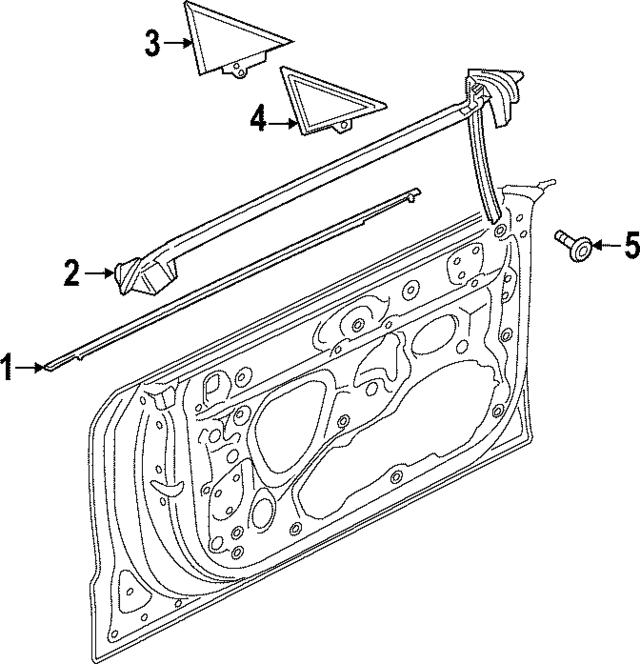 3
4
5
2
1