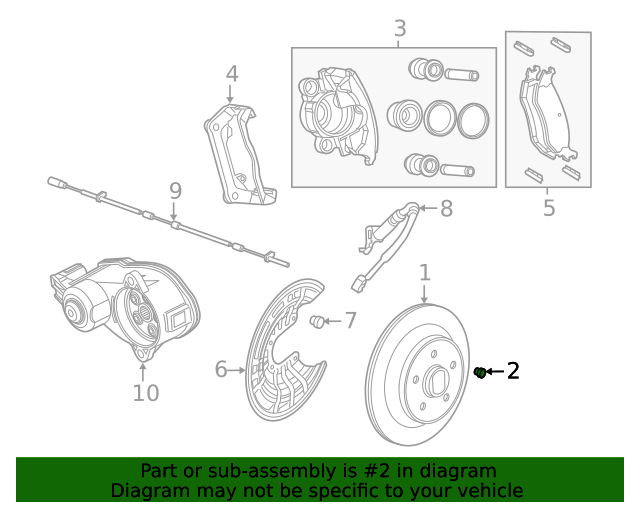 3
4
5
9
8
1
7
6
2
10

Part or sub-assembly is #2 in diagram
Diagram may not be specific to your vehicle