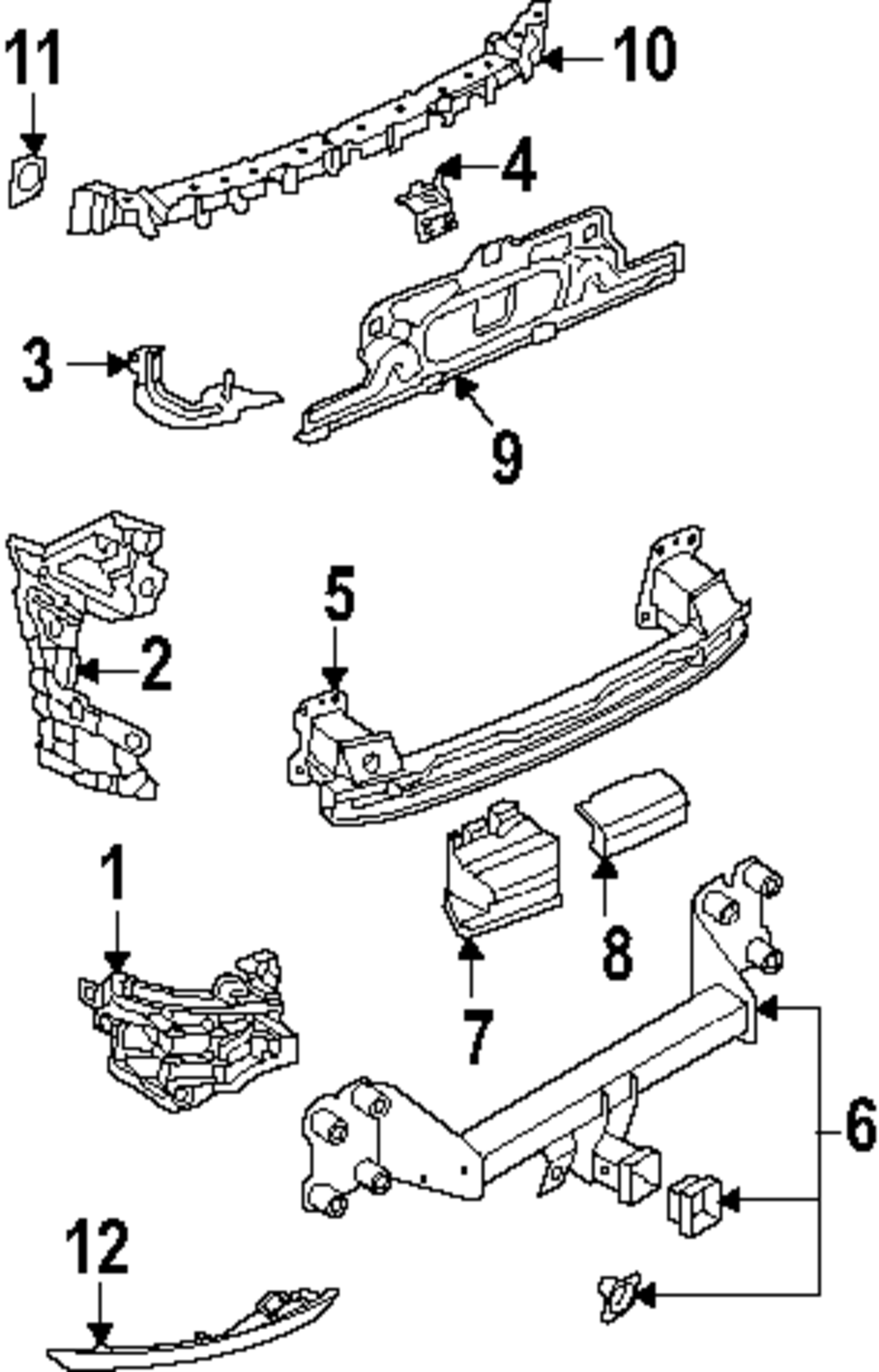 11
10
4
3
9
5
2
1
8
7
6
12