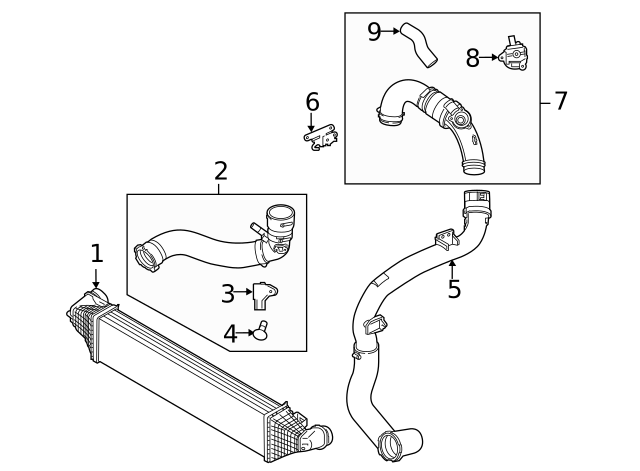 9
8
7
6
2
1
3
4
5