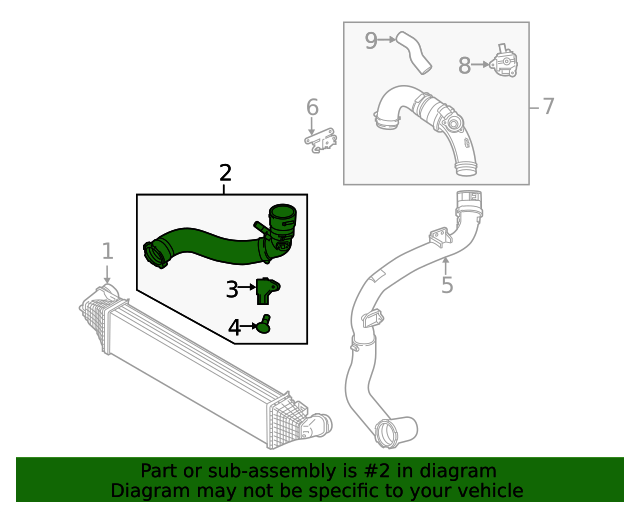 9
8
7
6
2
1
3
4
5

Part or sub-assembly is #2 in diagram
Diagram may not be specific to your vehicle