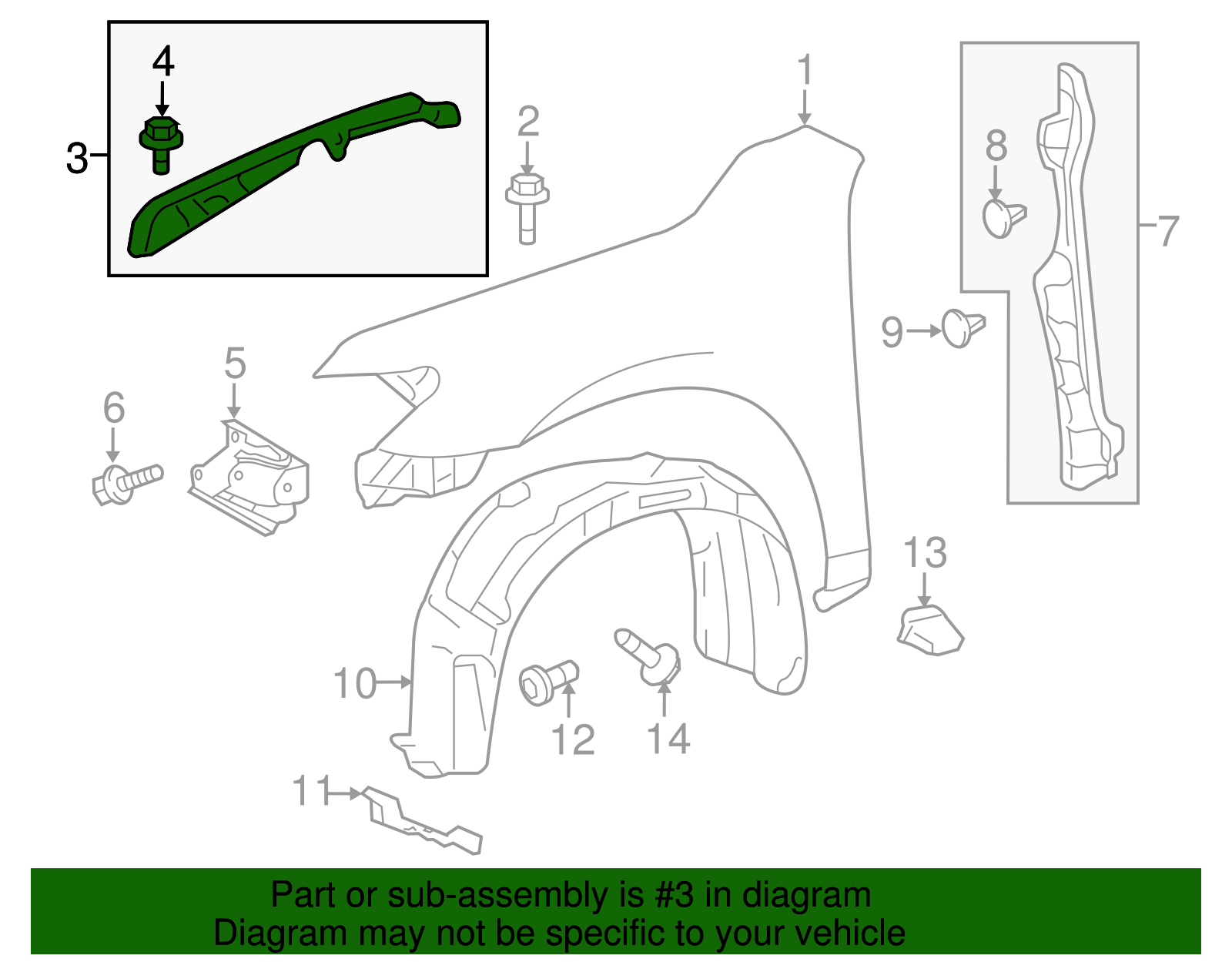 4
3
2
1
8
7
9
5
6
13
10
12
14
11

Part or sub-assembly is #3 in diagram
Diagram may not be specific to your vehicle