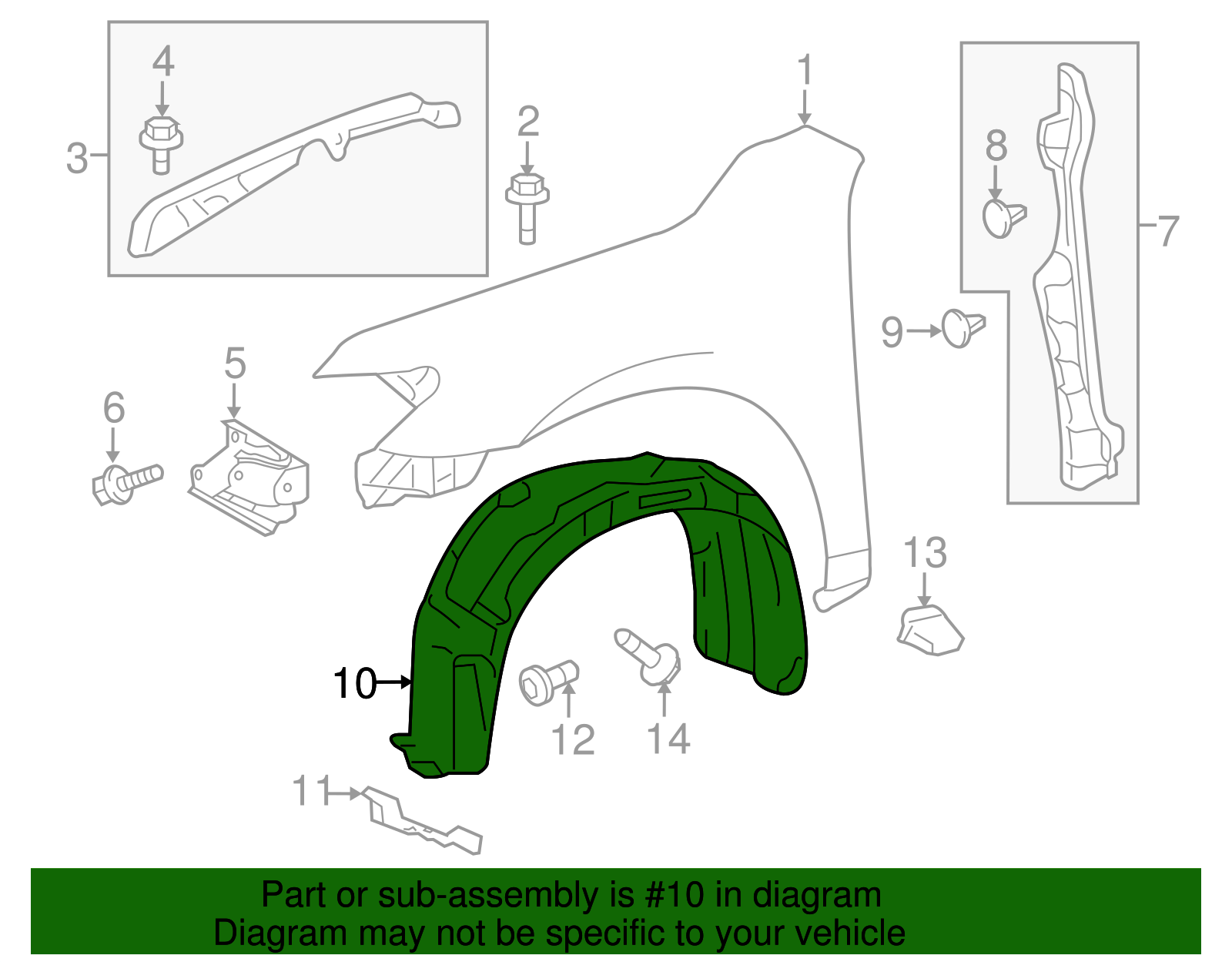 4
3
2
1
8
7
9
5
6
13
10
12
14
11

Part or sub-assembly is #10 in diagram
Diagram may not be specific to your vehicle