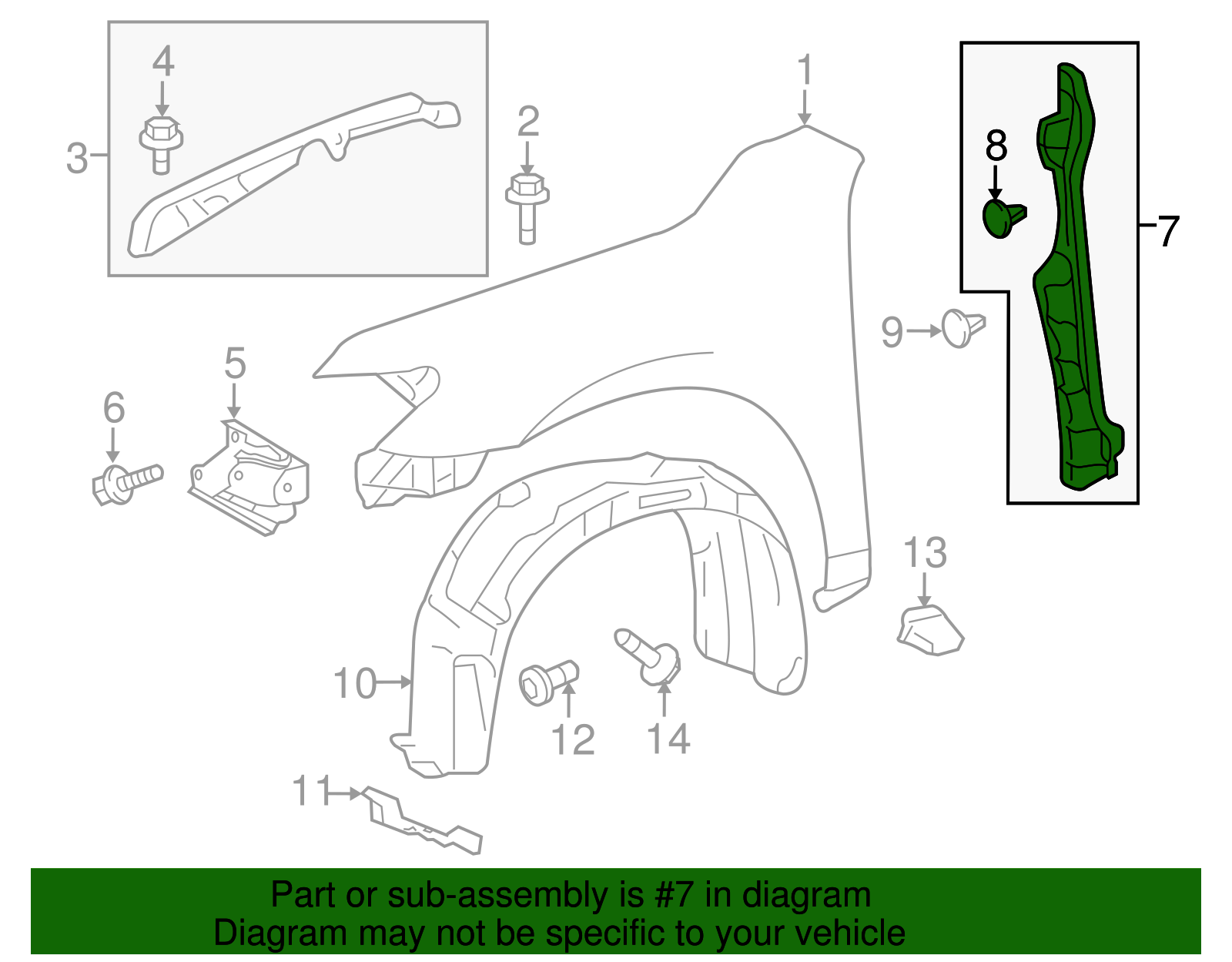 4
3
2
1
8
7
9
5
6
13
10
12
14
11

Part or sub-assembly is #7 in diagram
Diagram may not be specific to your vehicle