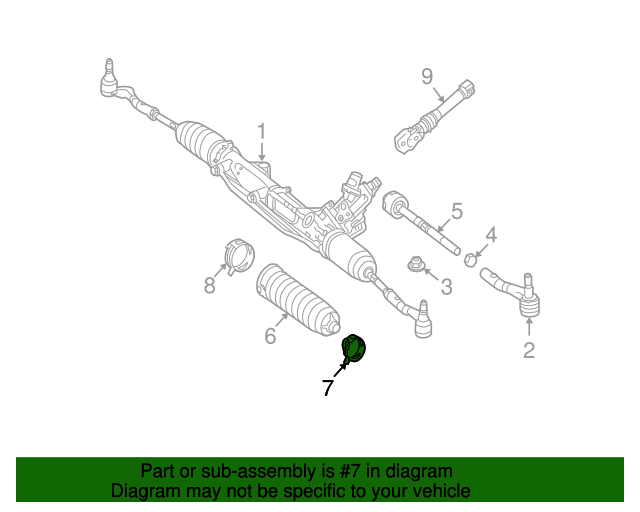 9
1
5
4
8
3
6
2
7

Part or sub-assembly is #7 in diagram
Diagram may not be specific to your vehicle