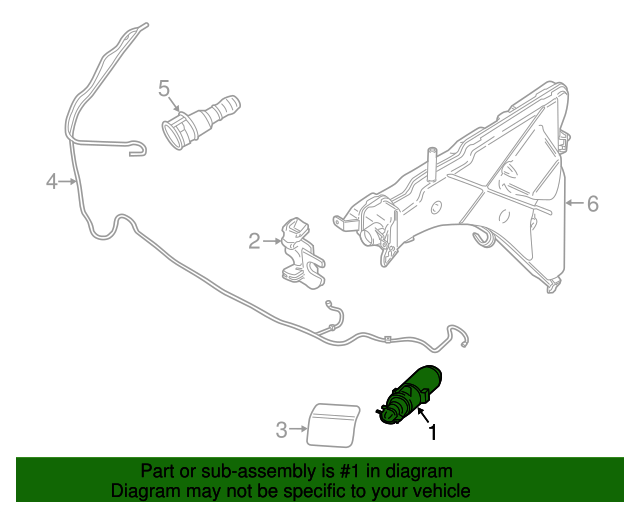 5

4

6

2

3

1

Part or sub-assembly is #1 in diagram
Diagram may not be specific to your vehicle