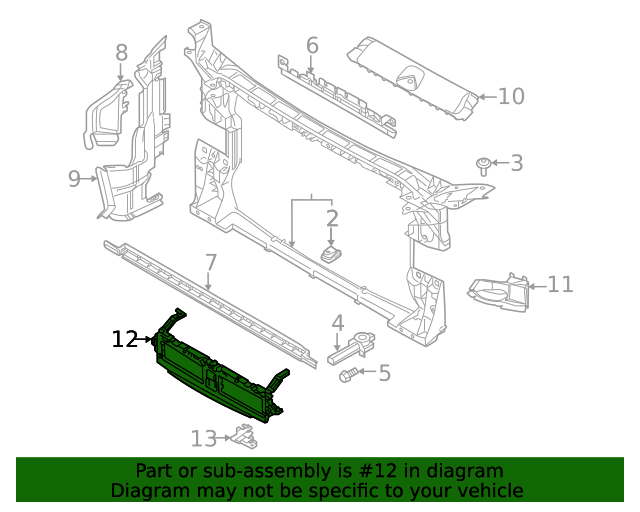 8
6
10
3
9
2
7
11
4
12
5
13

Part or sub-assembly is #12 in diagram
Diagram may not be specific to your vehicle