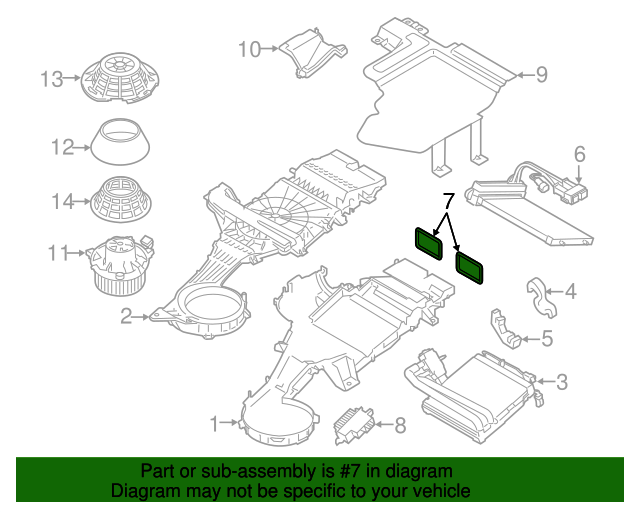 10
9
13
12
6
14
7
11
4
2
5
3
1
8

Part or sub-assembly is #7 in diagram
Diagram may not be specific to your vehicle