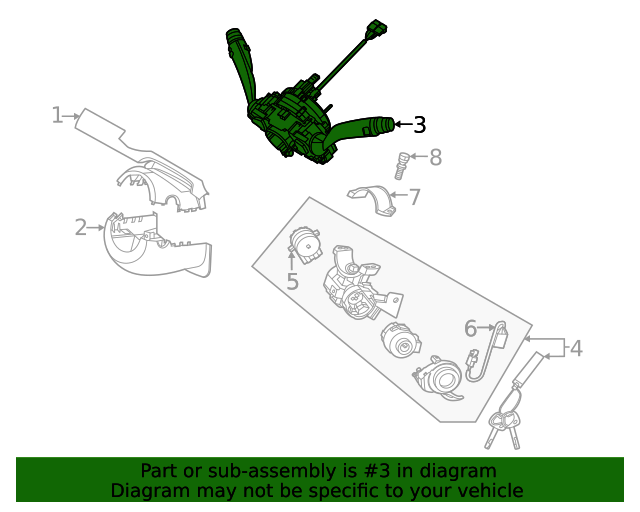 1
2
3
8
7
5
6
4

Part or sub-assembly is #3 in diagram
Diagram may not be specific to your vehicle