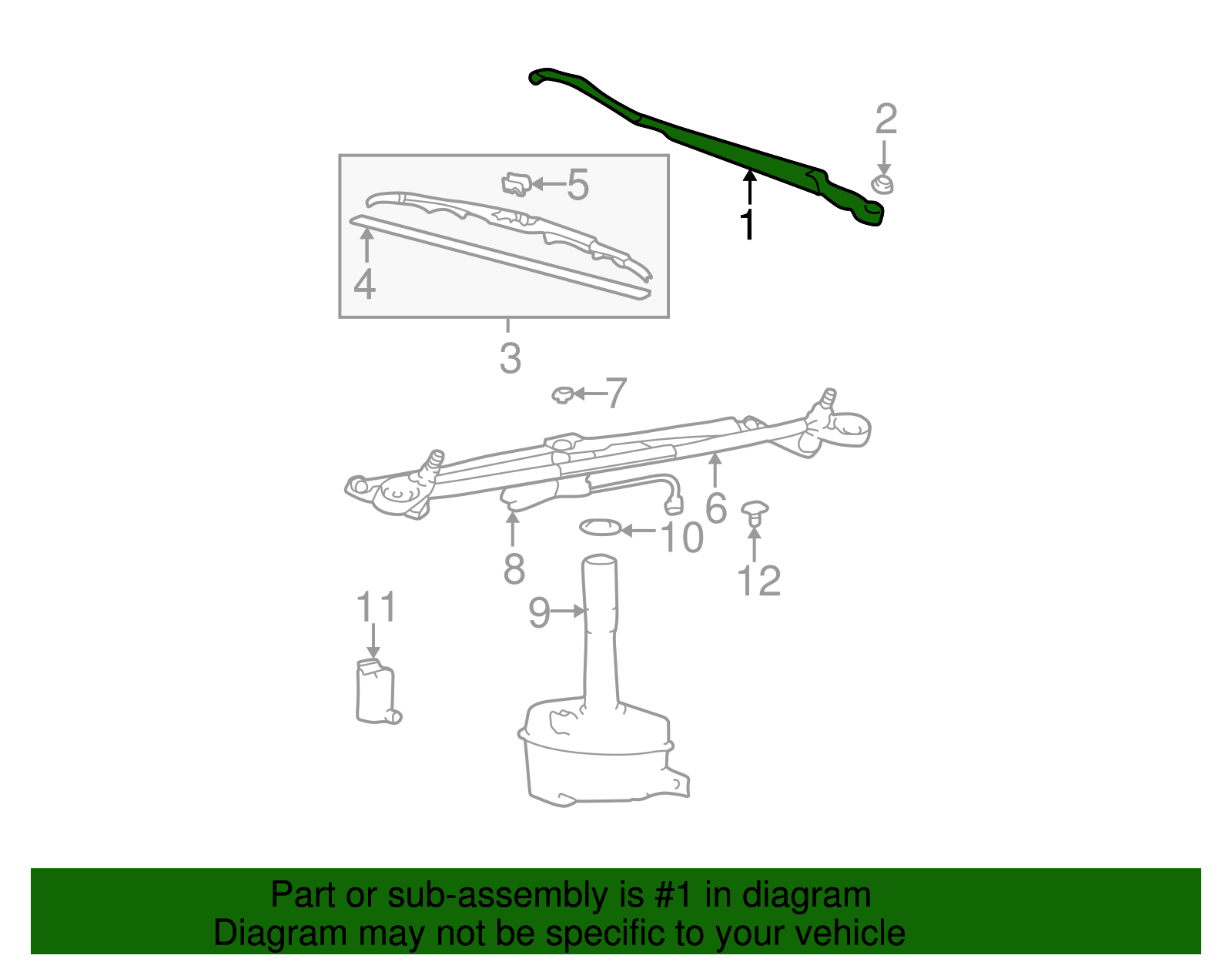 2
5
1
4
3
7
6
10
8
12
11
9

Part or sub-assembly is #1 in diagram
Diagram may not be specific to your vehicle