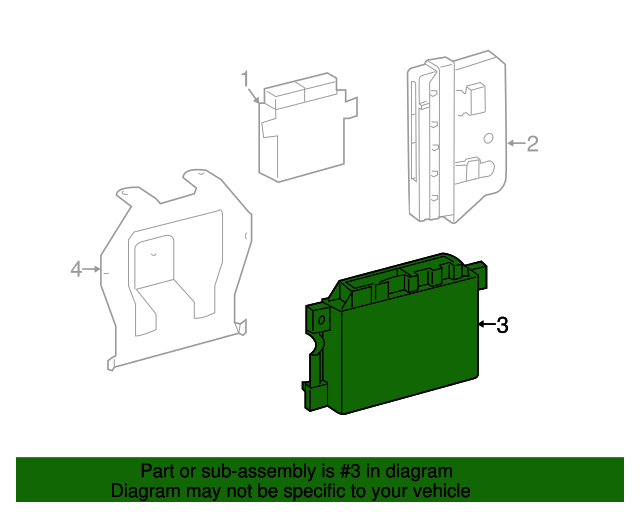 1

2

4

3

Part or sub-assembly is #3 in diagram
Diagram may not be specific to your vehicle