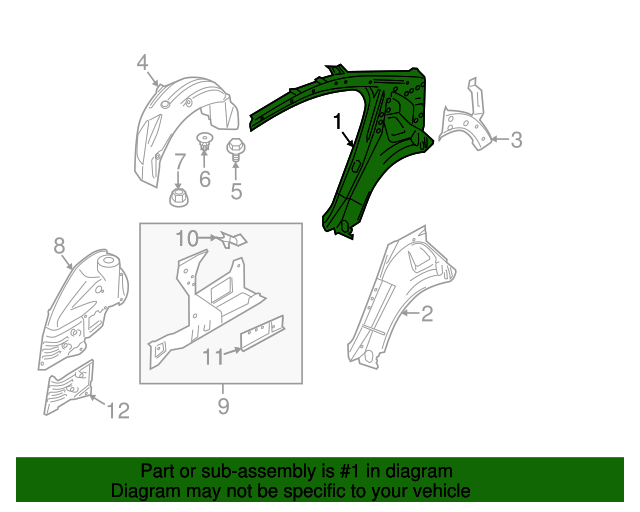 4
1
3
7
6
5
10
8
2
11
12
9
Part or sub-assembly is #1 in diagram
Diagram may not be specific to your vehicle